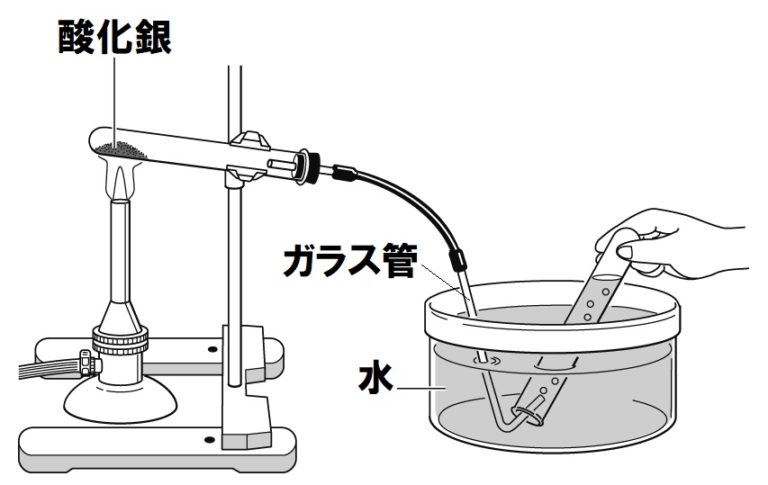 酸化銀

ガラス管

水