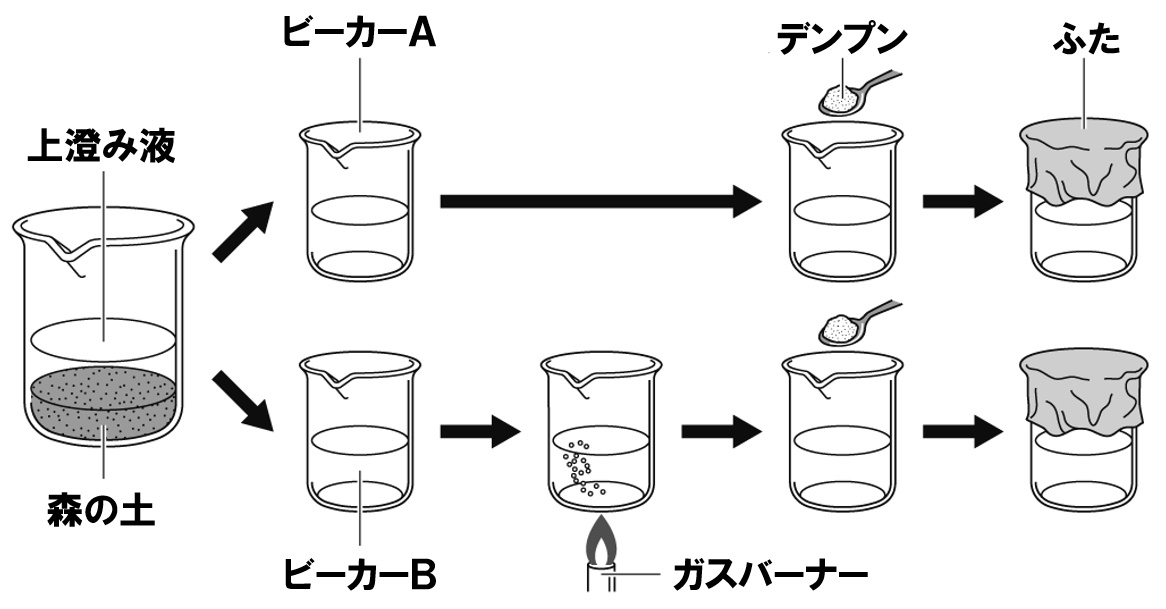 ビーカーA

デンプン

ふた

上澄み液

森の土

ビーカーB

ガスバーナー